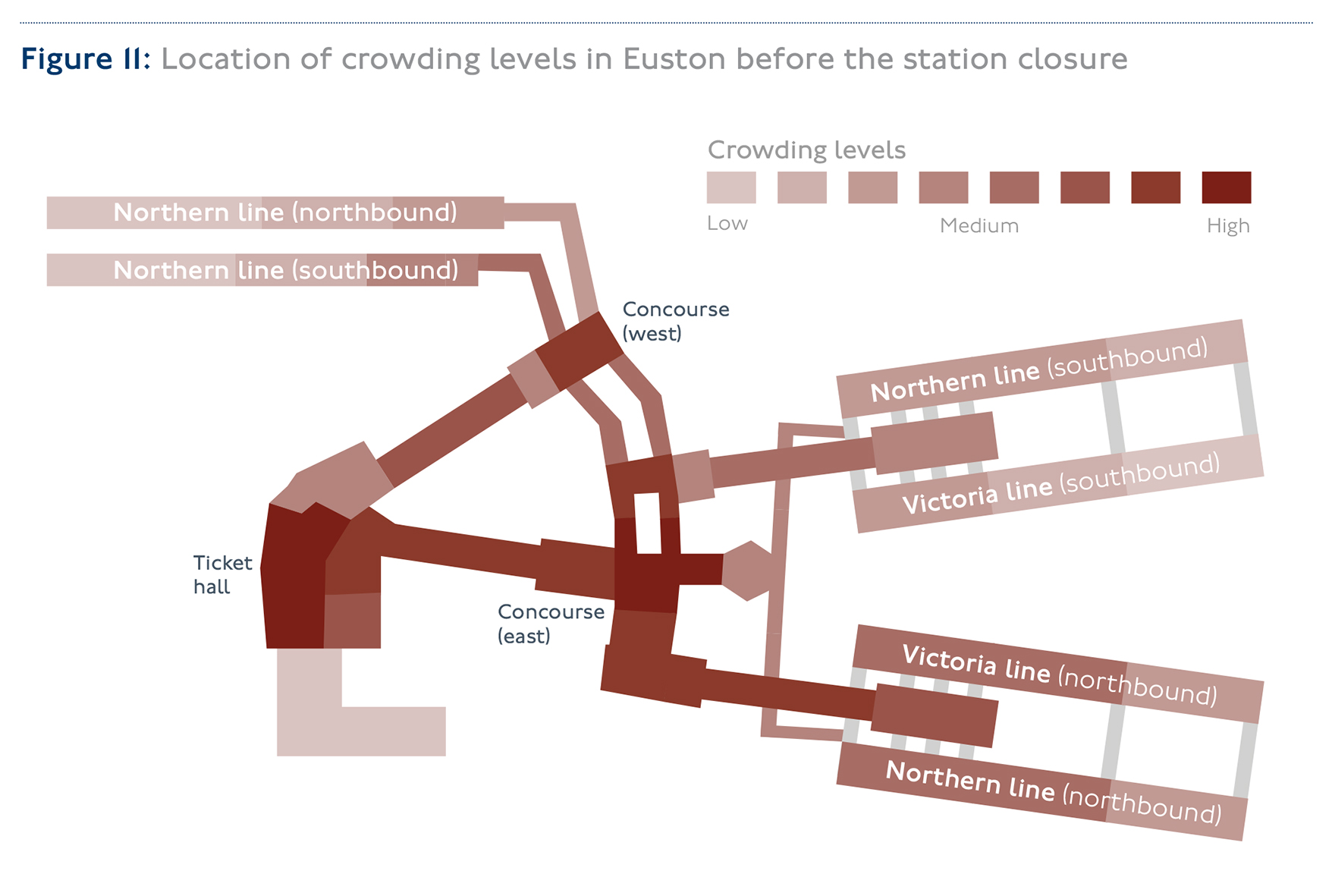 Figure 11: Location of crowding levels in Euston before the station closure

Crowding levels

Low

Medium

High

Northern line (northbound)

Northern line (southbound)

Concourse (west)

Northern line (southbound)

Victoria line (southbound)

Ticket hall

Concourse (east)

Victoria line (northbound)

Northern line (northbound)